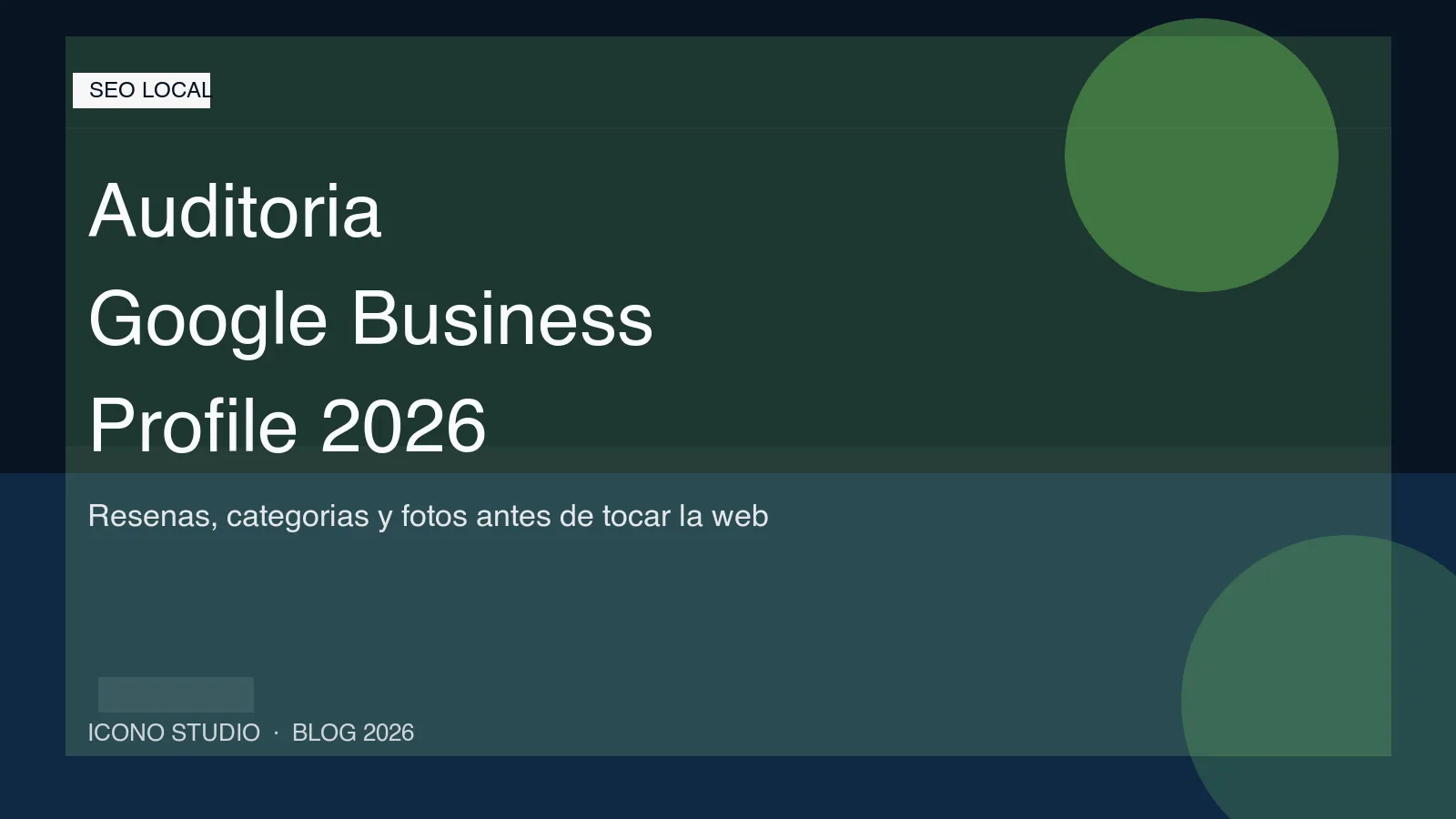 SEO LOCAL

Auditoria Google Business Profile 2026

Resenas, categorias y fotos antes de tocar la web

ICONO STUDIO · BLOG 2026